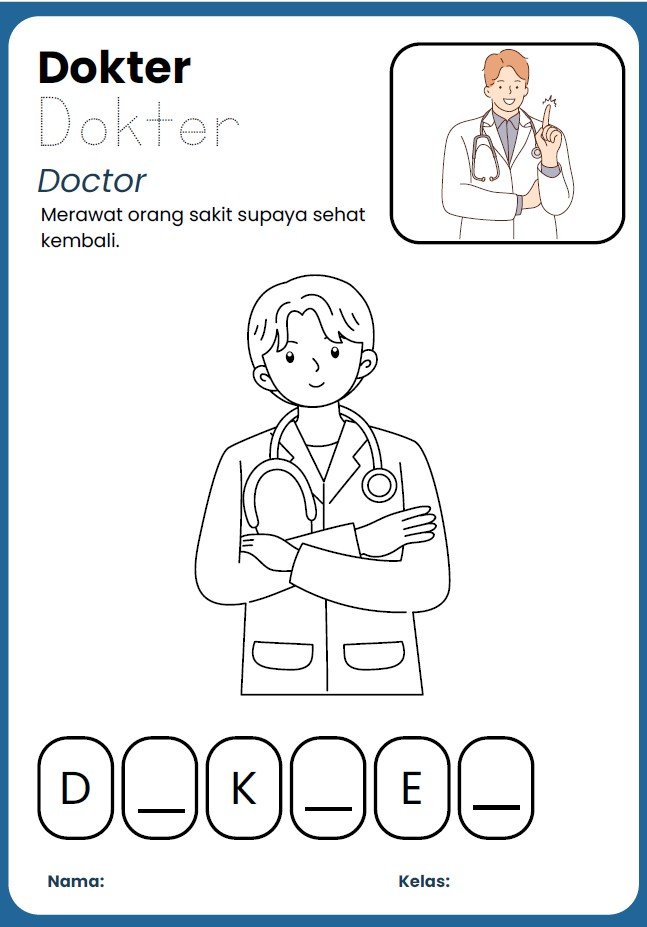 Dokter
Dokter
Doctor
Merawat orang sakit supaya sehat kembali.

D _ K _ E _

Nama:
Kelas: