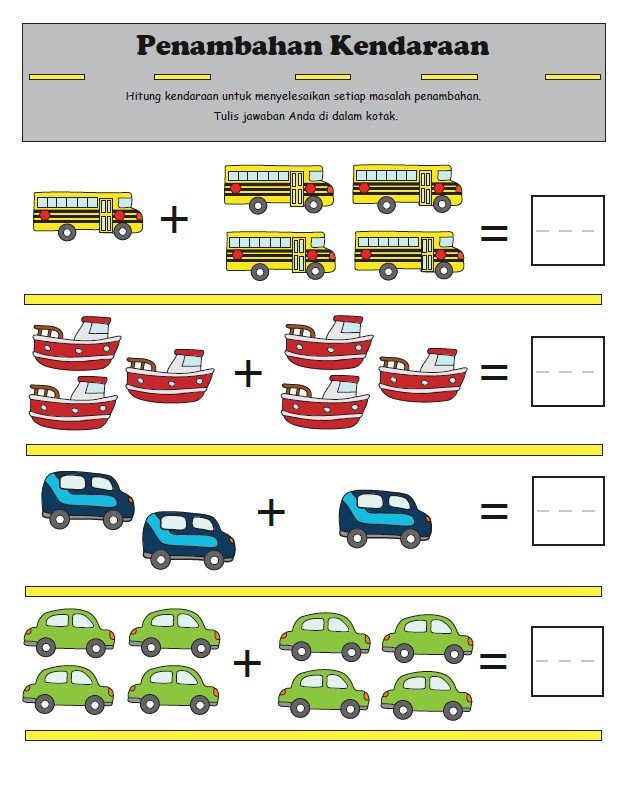 Penambahan Kendaraan

Hitung kendaraan untuk menyelesaikan setiap masalah penambahan.
Tulis jawaban Anda di dalam kotak.

+ =

+ =

+ =

+ =