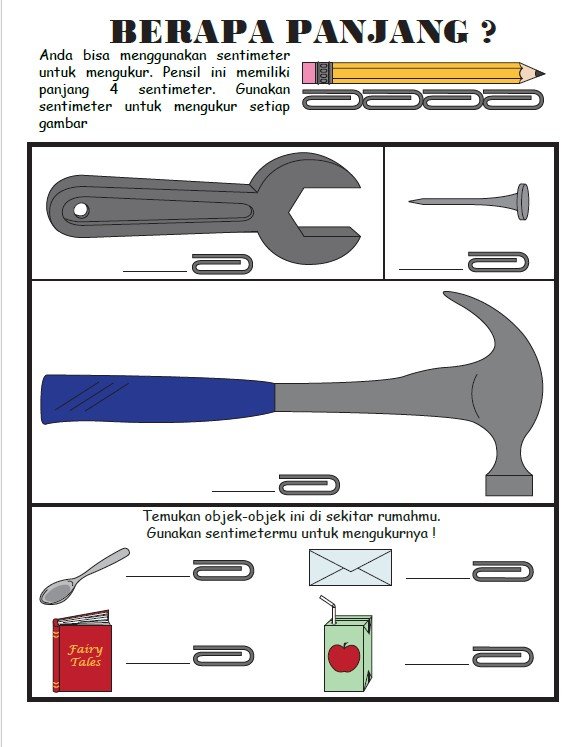 BERAPA PANJANG ?

Anda bisa menggunakan sentimeter untuk mengukur. Pensil ini memiliki panjang 4 sentimeter. Gunakan sentimeter untuk mengukur setiap gambar

Temukan objek-objek ini di sekitar rumahmu.
Gunakan sentimetermu untuk mengukurnya !

Fairy Tales